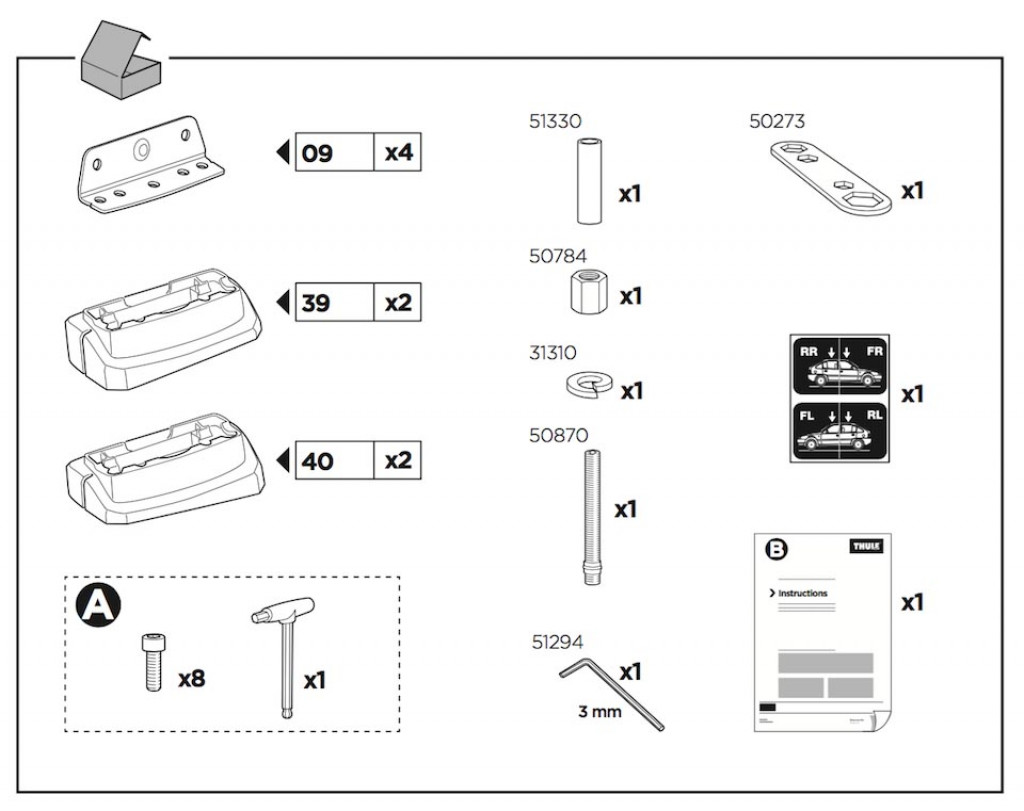 09 x4

39 x2

40 x2

A

x8

x1

51330

x1

50784

x1

31310

x1

50870

x1

51294

x1

3 mm

50273

x1

RR FR

FL RL

x1

B

THULE

Instructions

x1