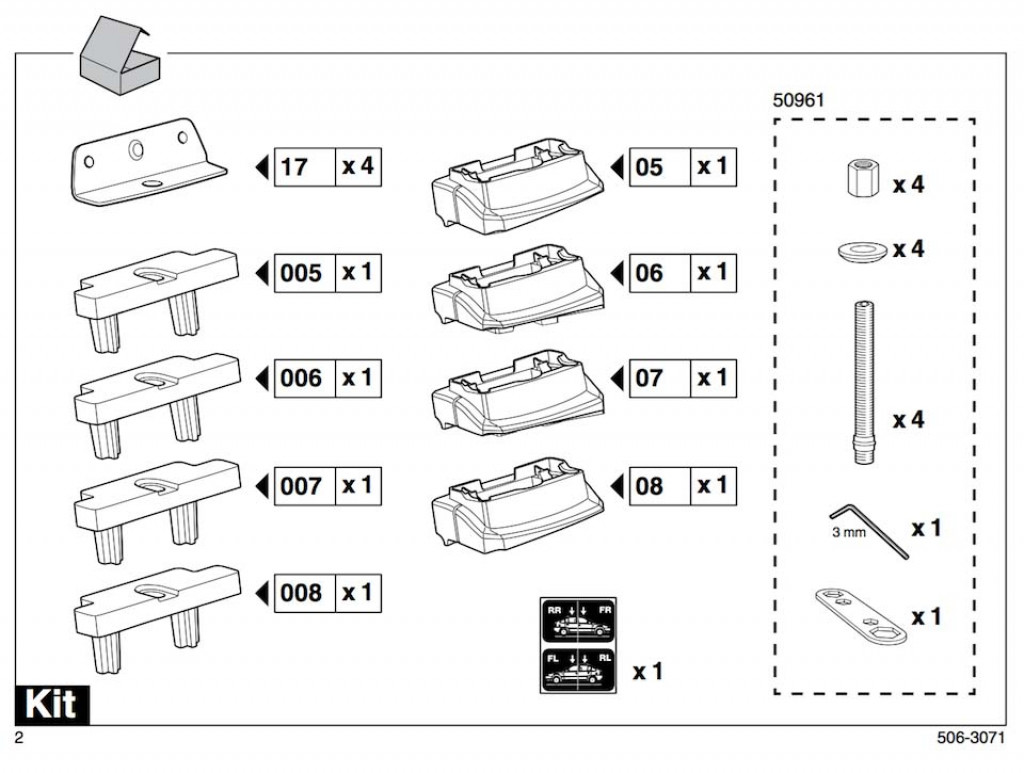 17 x 4

005 x 1

006 x 1

007 x 1

008 x 1

05 x 1

06 x 1

07 x 1

08 x 1

RR FR

FL RL

x 1

50961

x 4

x 4

x 4

3 mm x 1

x 1

Kit

2

506-3071