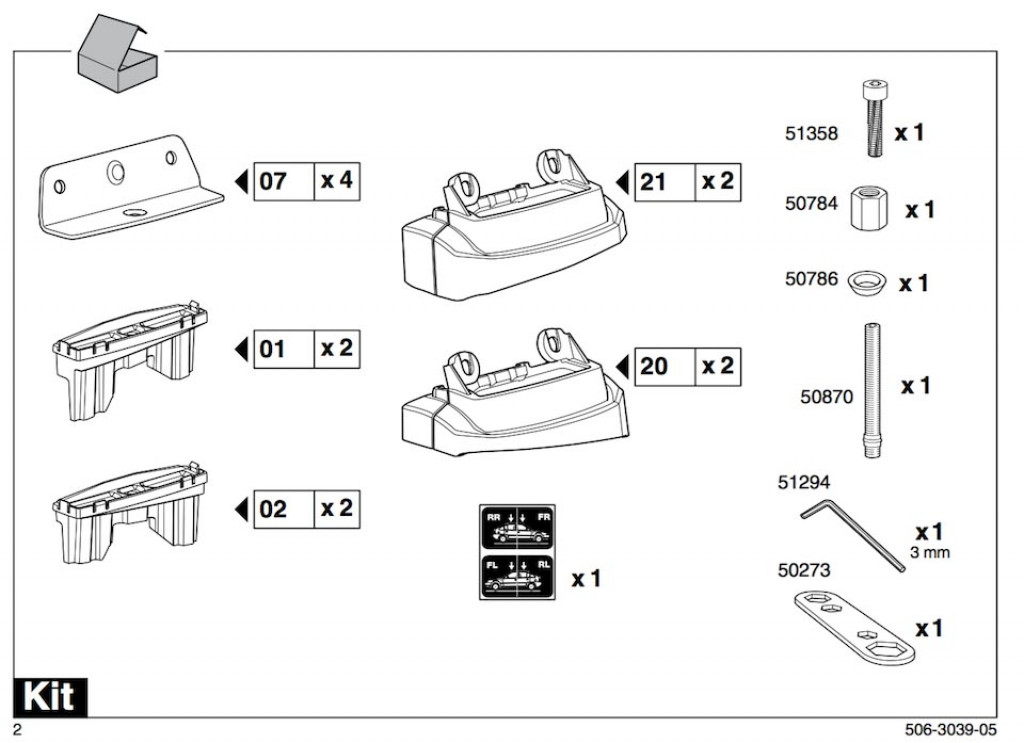 07 x 4

01 x 2

02 x 2

21 x 2

20 x 2

RR FR
FL RL
x 1

51358 x 1

50784 x 1

50786 x 1

50870 x 1

51294
x 1
3 mm

50273
x 1

Kit

2

506-3039-05