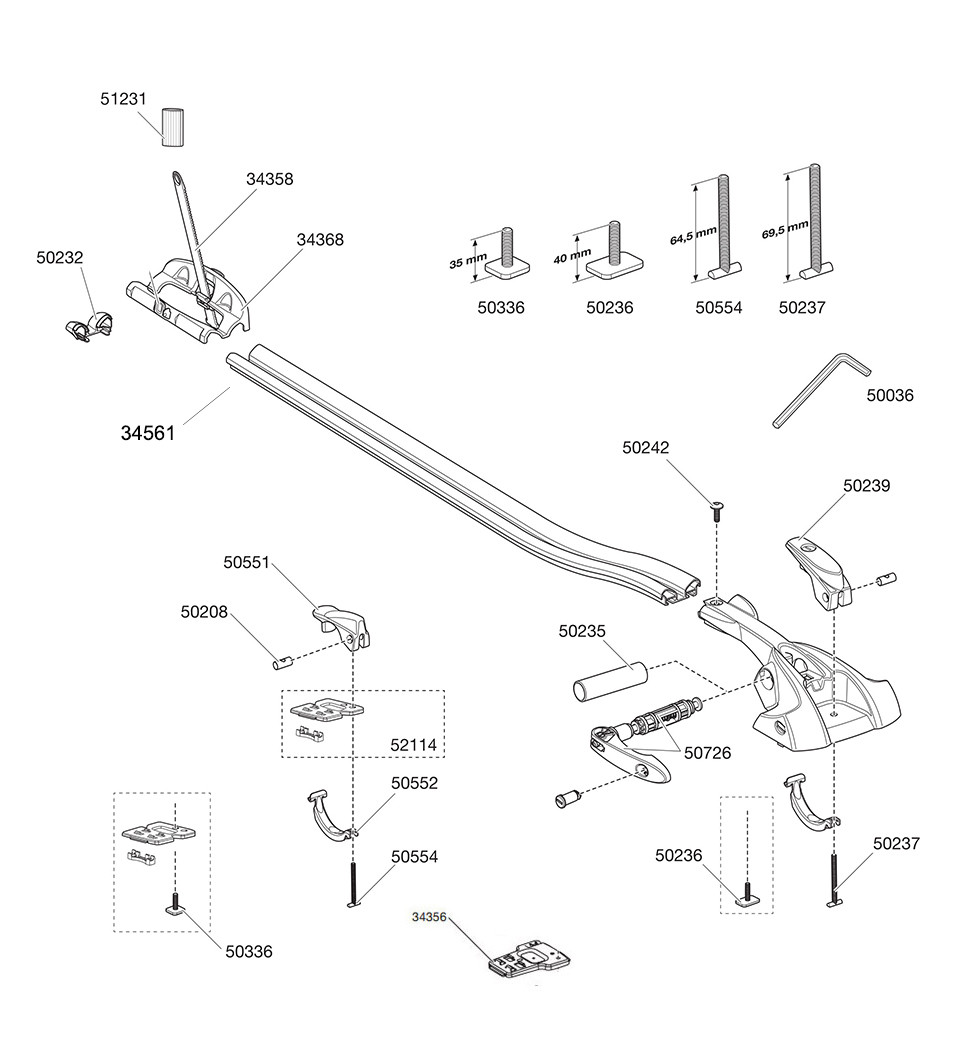 51231

34358

34368

50232

35 mm

40 mm

64,5 mm

69,5 mm

50336

50236

50554

50237

50036

34561

50242

50239

50551

50208

50235

52114

50726

50552

50554

50236

50237

50336

34356