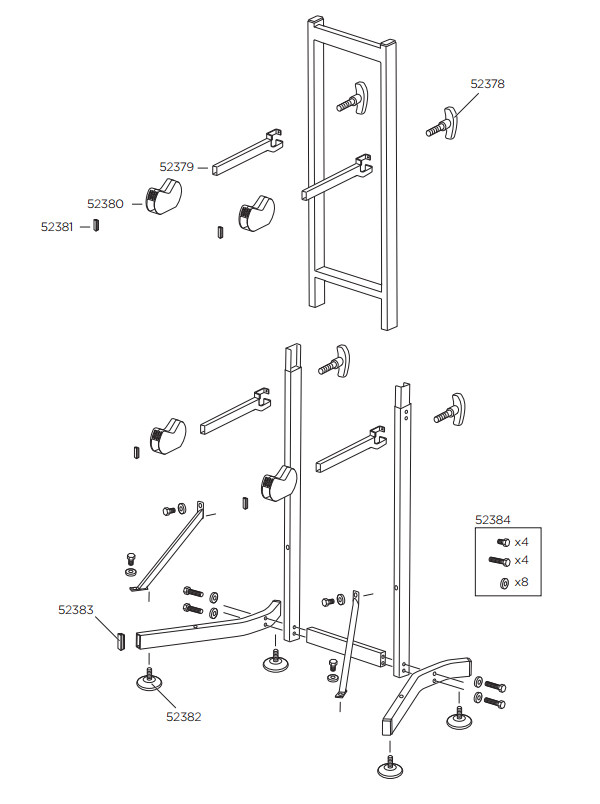 52378

52379

52380

52381

52384

x4

x4

x8

52383

52382