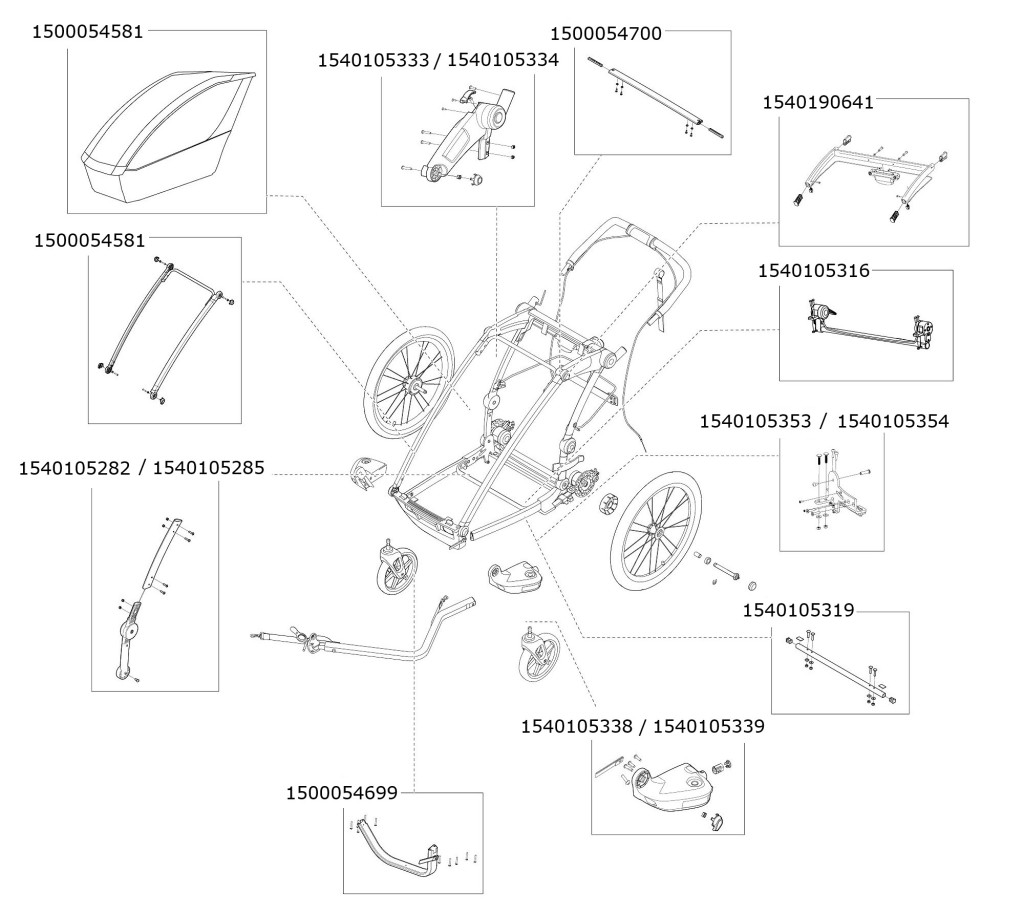 1500054581

1540105333 / 1540105334

1500054700

1540190641

1500054581

1540105316

1540105353 / 1540105354

1540105282 / 1540105285

1540105319

1540105338 / 1540105339

1500054699