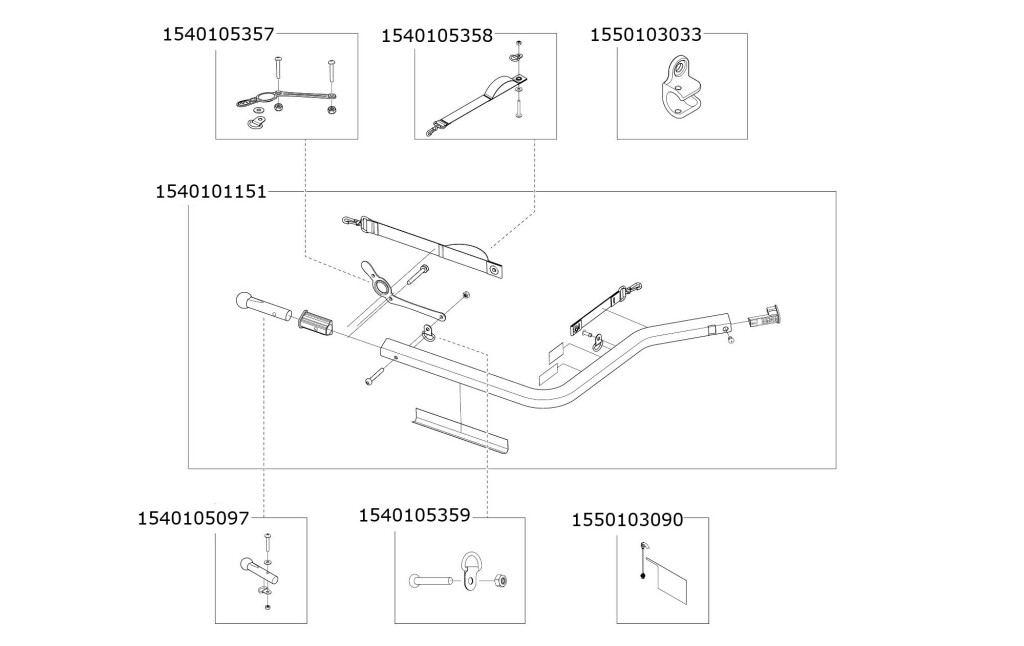 1540105357
1540105358
1550103033
1540101151
1540105097
1540105359
1550103090