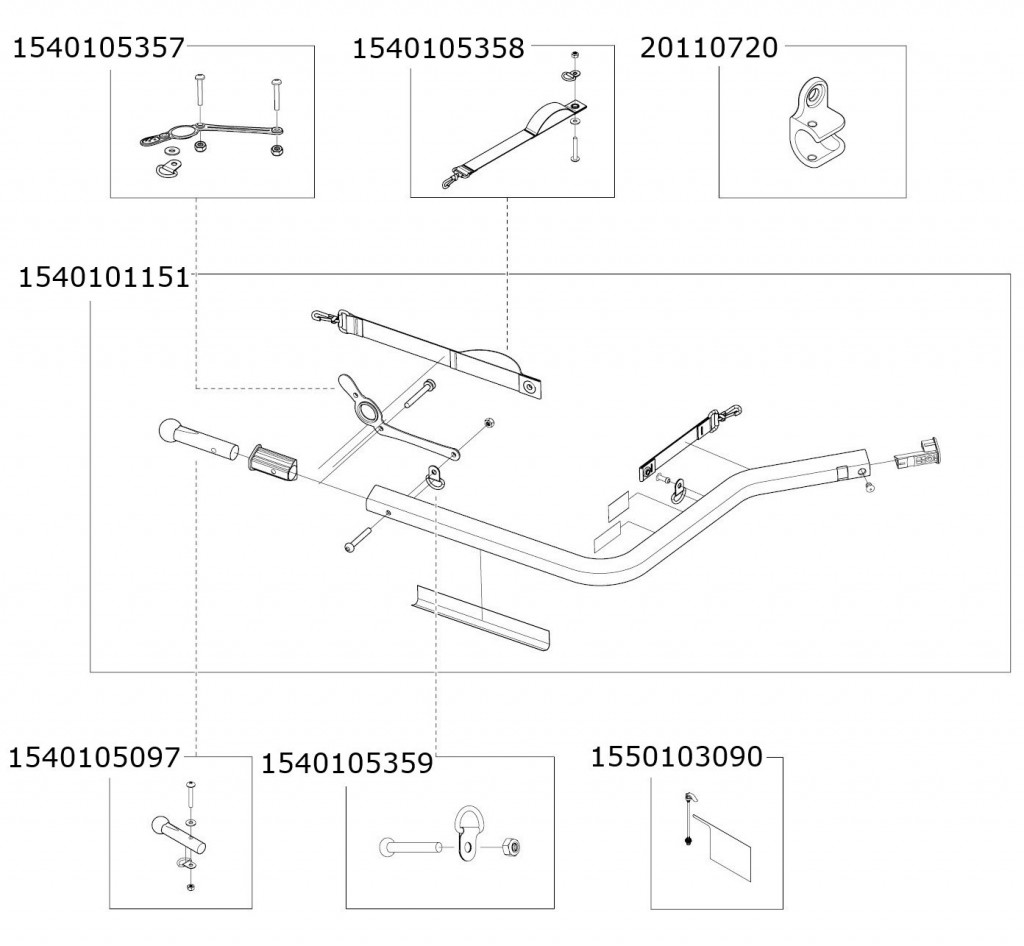 1540105357
1540105358
20110720
1540101151
1540105097
1540105359
1550103090