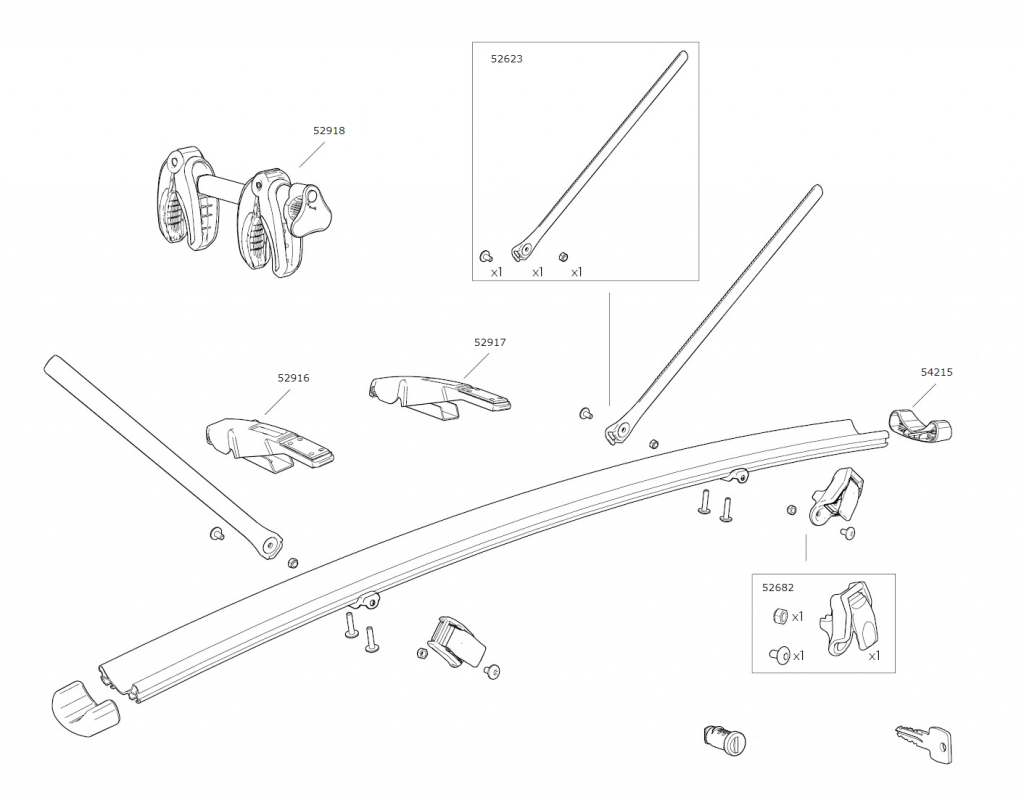 52623

x1 x1 x1

52918

52917

52916

54215

52682

x1

x1

x1